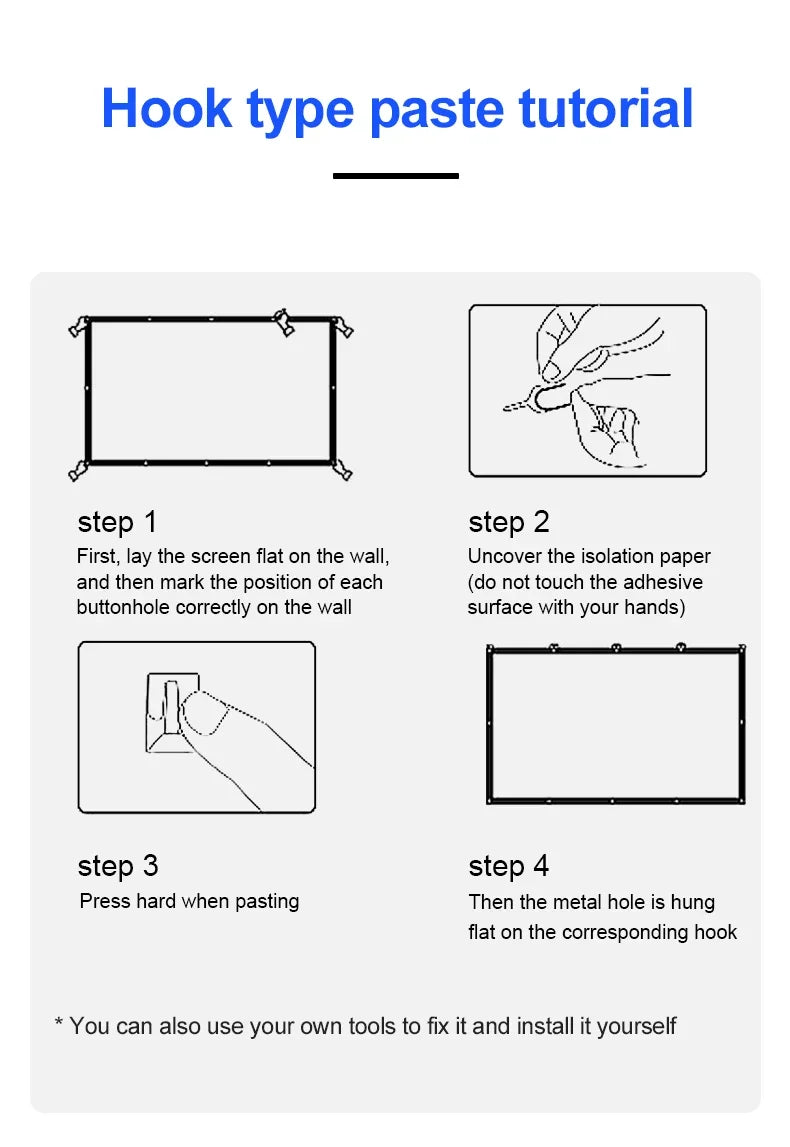 Hook type paste tutorial

step 1
First, lay the screen flat on the wall, and then mark the position of each buttonhole correctly on the wall

step 2
Uncover the isolation paper (do not touch the adhesive surface with your hands)

step 3
Press hard when pasting

step 4
Then the metal hole is hung flat on the corresponding hook

* You can also use your own tools to fix it and install it yourself